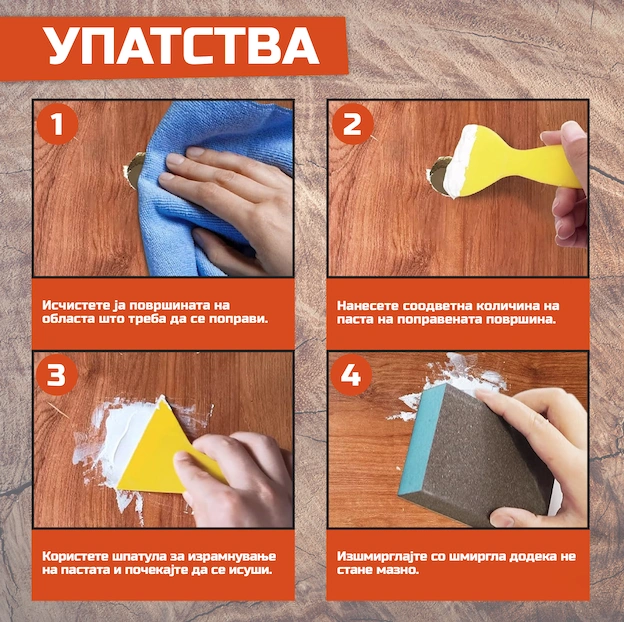 УПАТСТВА

1

Исчистете ја површината на областа што треба да се поправи.

2

Нанесете соодветна количина на паста на поправената површина.

3

Користете шпатула за израмнување на пастата и почекајте да се исуши.

4

Изшмирглајте со шмиргла додека не стане мазно.